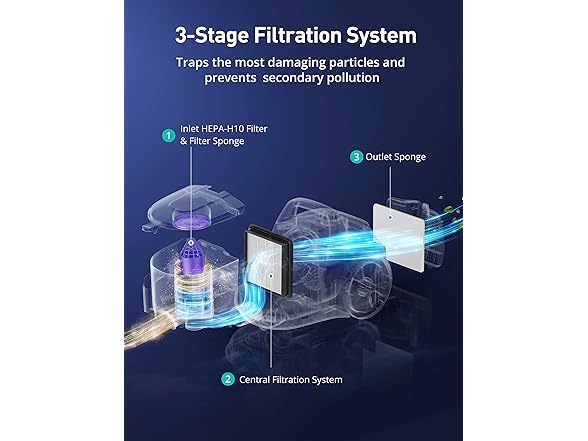 3-Stage Filtration System

Traps the most damaging particles and prevents secondary pollution

1 Inlet HEPA-H10 Filter & Filter Sponge

3 Outlet Sponge

2 Central Filtration System