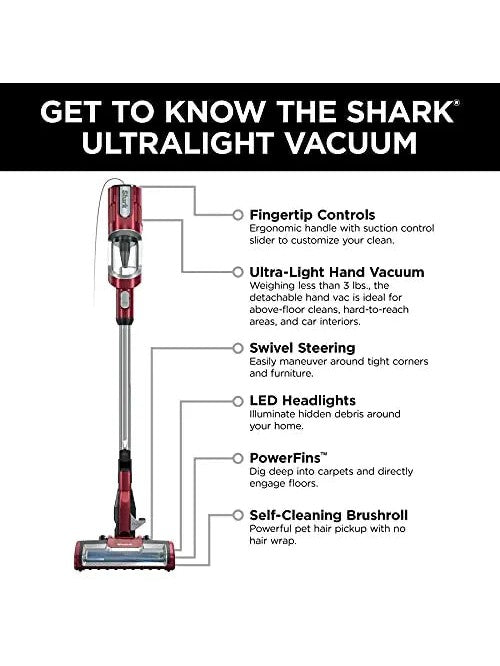 GET TO KNOW THE SHARK® ULTRALIGHT VACUUM

Shark

Fingertip Controls
Ergonomic handle with suction control slider to customize your clean.

Ultra-Light Hand Vacuum
Weighing less than 3 lbs., the detachable hand vac is ideal for above-floor cleans, hard-to-reach areas, and car interiors.

Swivel Steering
Easily maneuver around tight corners and furniture.

LED Headlights
Illuminate hidden debris around your home.

PowerFins™
Dig deep into carpets and directly engage floors.

Self-Cleaning Brushroll
Powerful pet hair pickup with no hair wrap.