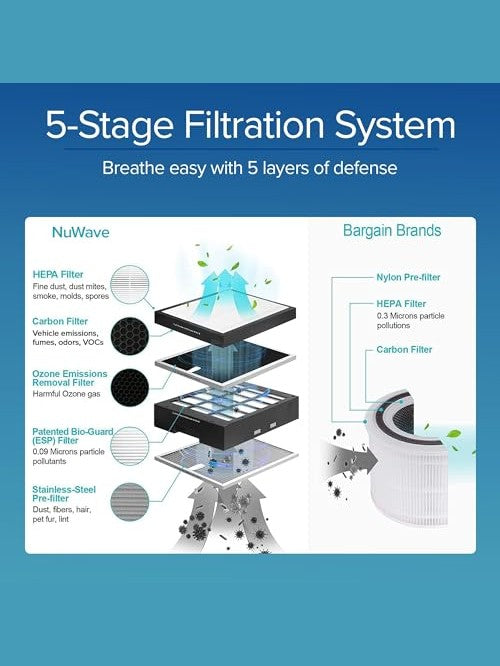 5-Stage Filtration System

Breathe easy with 5 layers of defense

NuWave

HEPA Filter
Fine dust, dust mites, smoke, molds, spores

Carbon Filter
Vehicle emissions, fumes, odors, VOCs

Ozone Emissions Removal Filter
Harmful Ozone gas

Patented Bio-Guard (ESP) Filter
0.09 Microns particle pollutants

Stainless-Steel Pre-filter
Dust, fibers, hair, pet fur, lint

Bargain Brands

Nylon Pre-filter

HEPA Filter
0.3 Microns particle pollutions

Carbon Filter