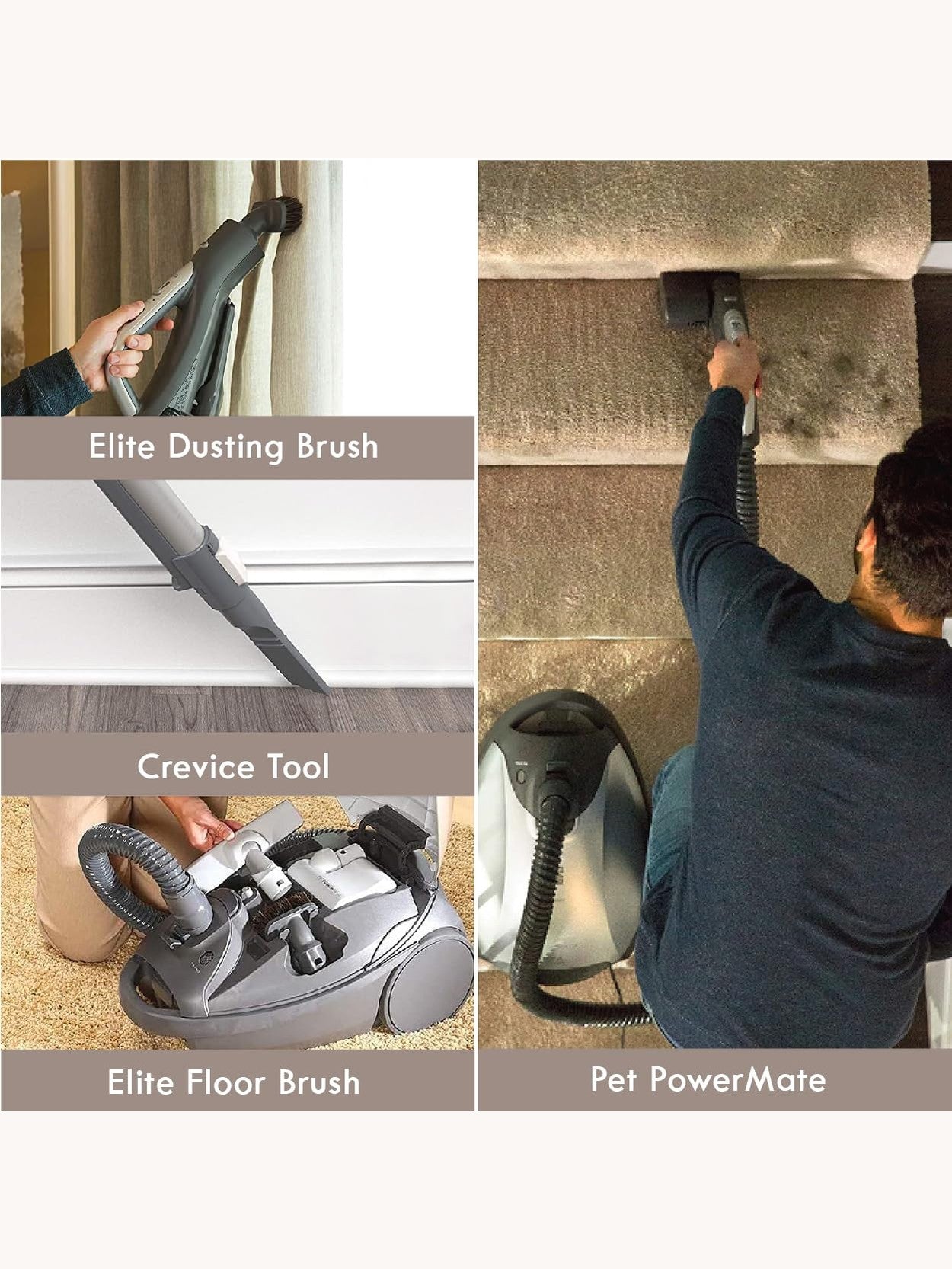 Elite Dusting Brush

Crevice Tool

Elite Floor Brush

Pet PowerMate