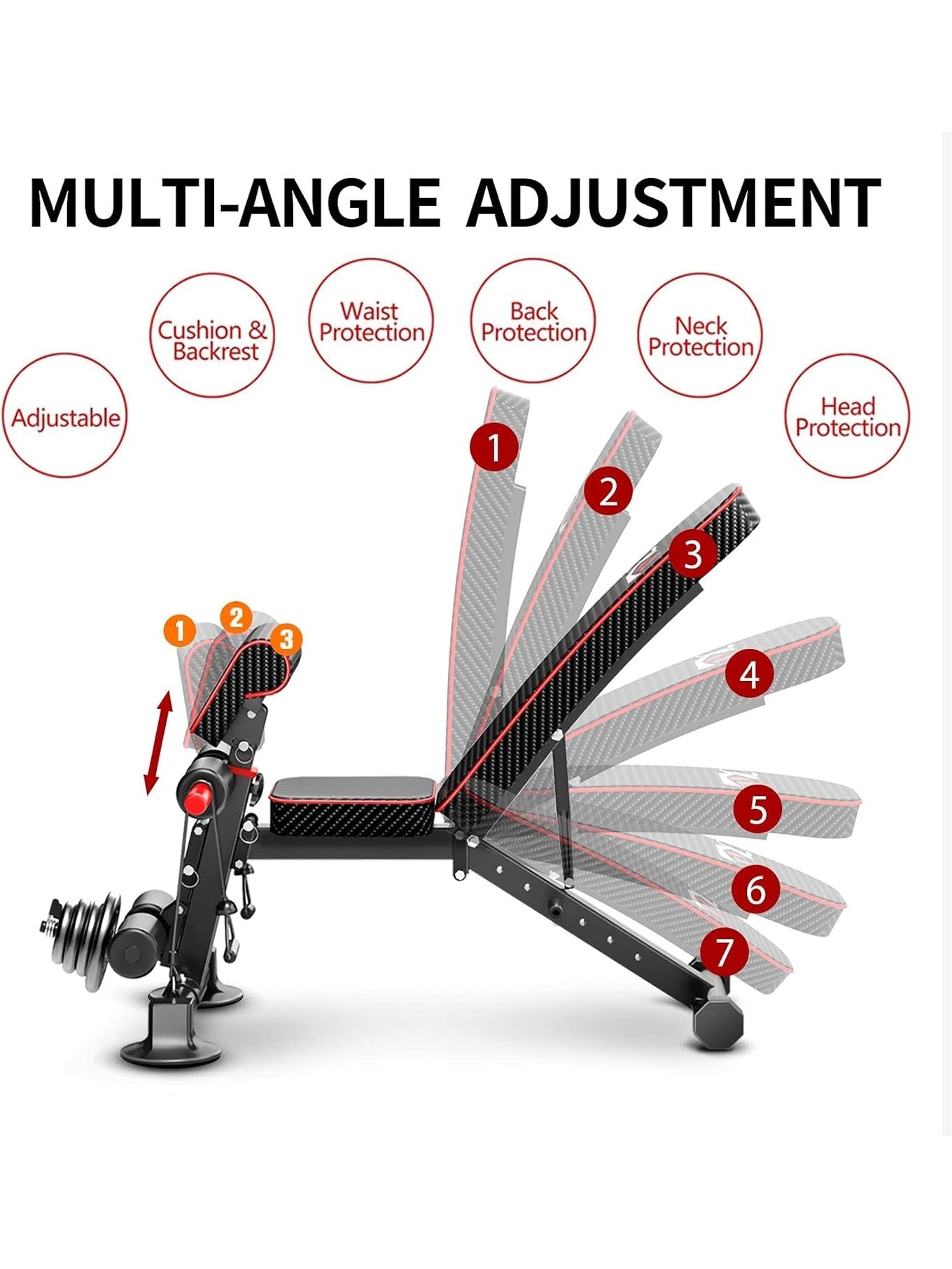 MULTI-ANGLE ADJUSTMENT

Adjustable

Cushion & Backrest

Waist Protection

Back Protection

Neck Protection

Head Protection

1

2

3

4

5

6

7

1

2

3