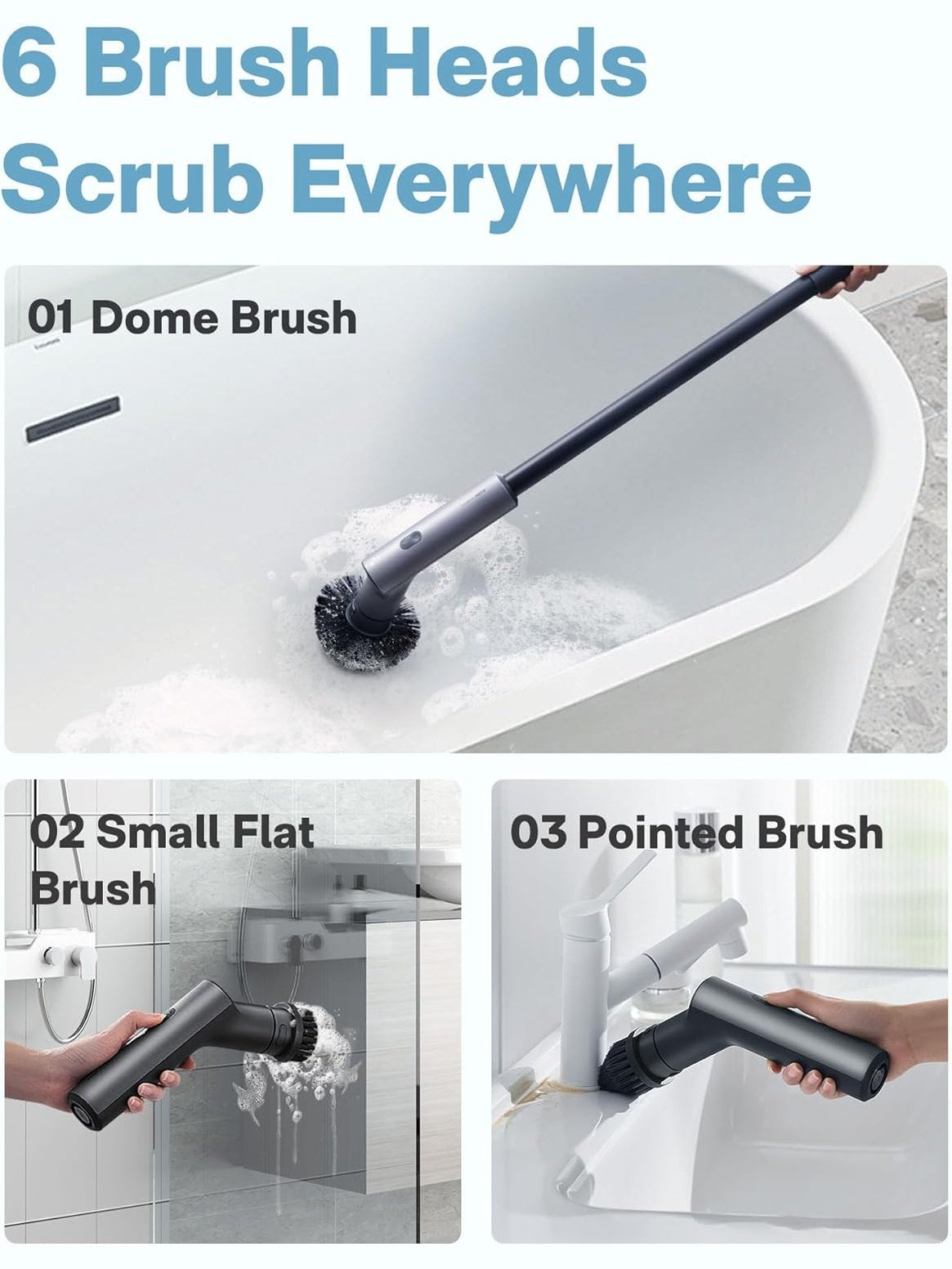 6 Brush Heads Scrub Everywhere

01 Dome Brush

02 Small Flat Brush

03 Pointed Brush