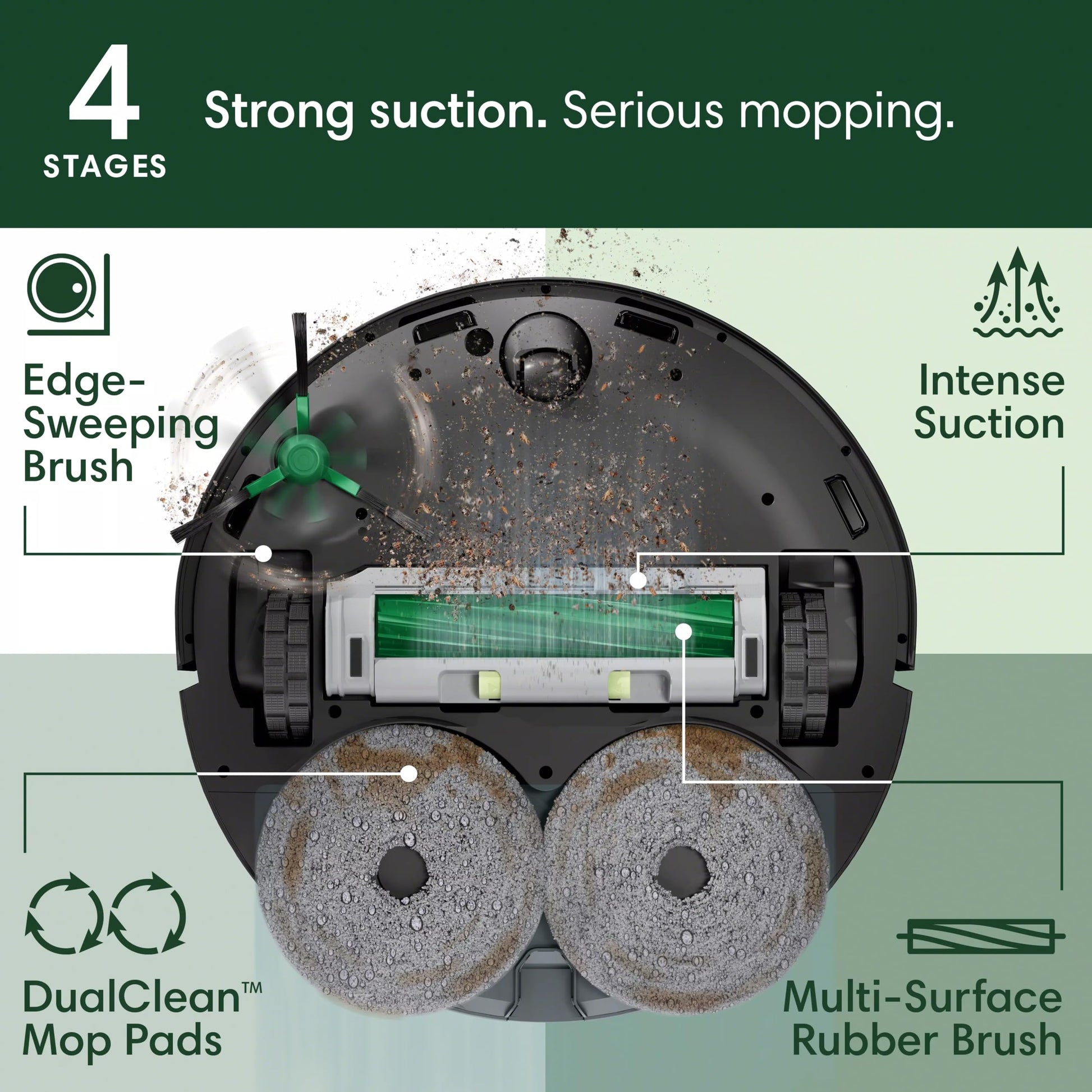 4
STAGES

Strong suction. Serious mopping.

Edge-Sweeping Brush

Intense Suction

DualClean™ Mop Pads

Multi-Surface Rubber Brush