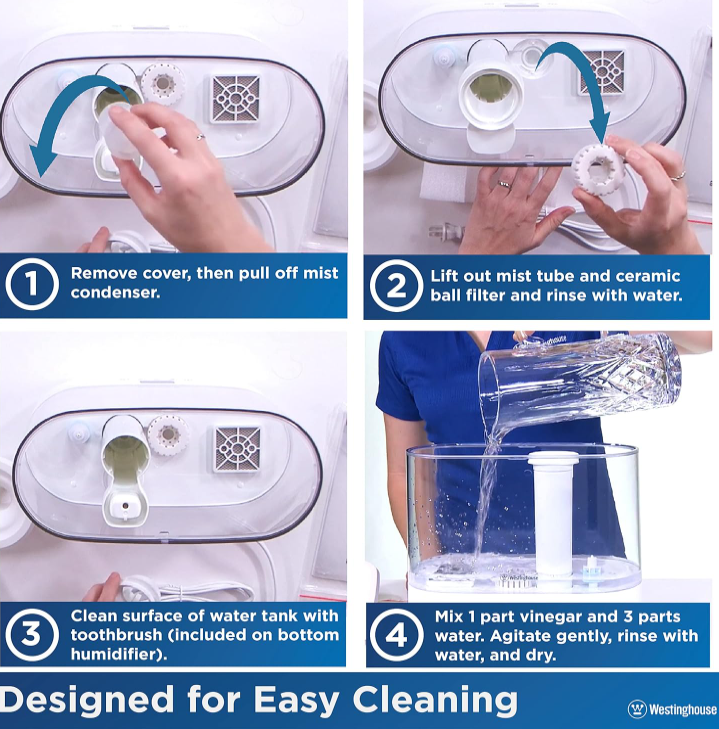 1 Remove cover, then pull off mist condenser.

2 Lift out mist tube and ceramic ball filter and rinse with water.

3 Clean surface of water tank with toothbrush (included on bottom humidifier).

4 Mix 1 part vinegar and 3 parts water. Agitate gently, rinse with water, and dry.

Designed for Easy Cleaning

Westinghouse