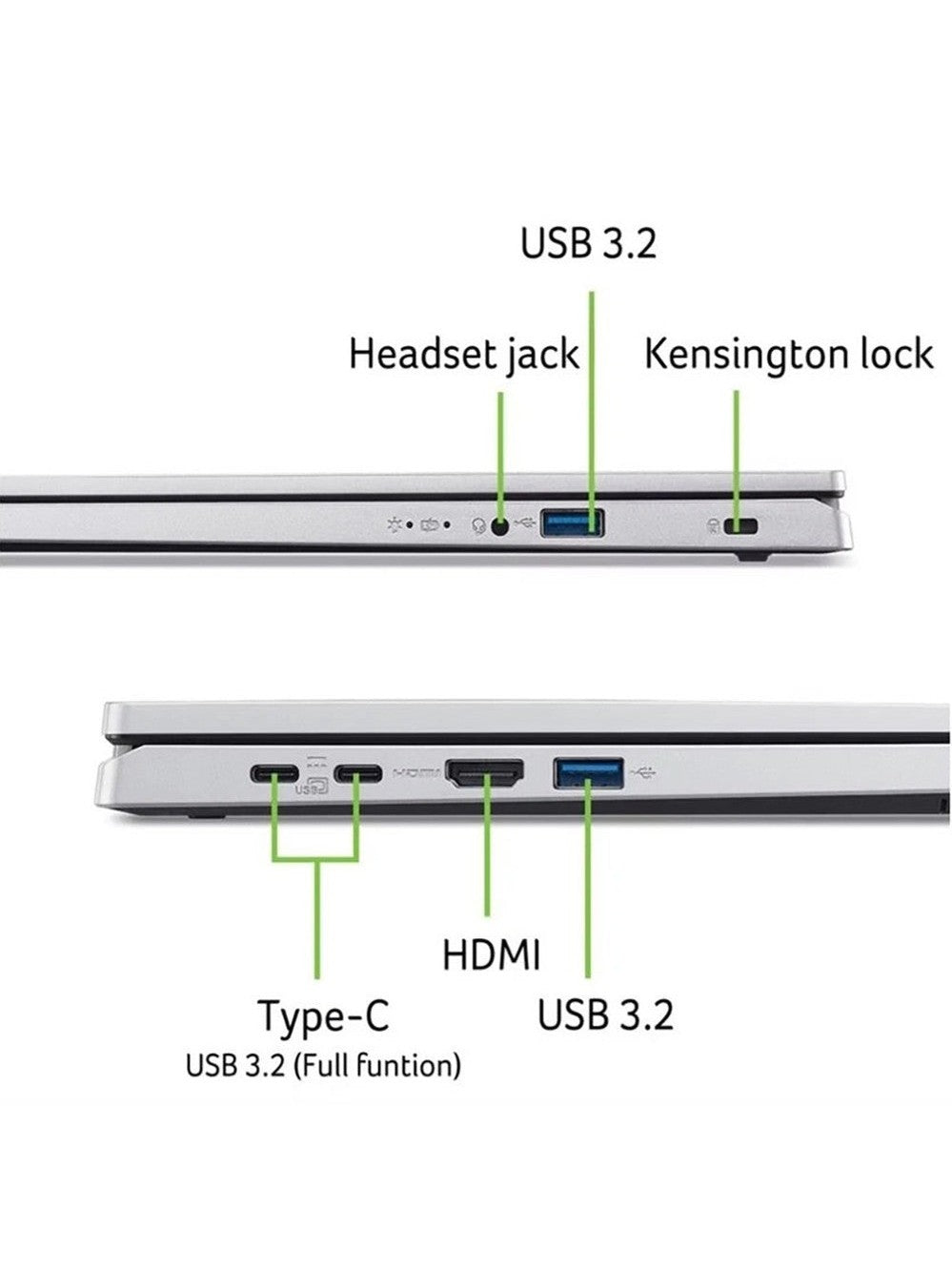 USB 3.2

Headset jack

Kensington lock

HDMI

Type-C
USB 3.2 (Full funtion)

HDMI

USB 3.2