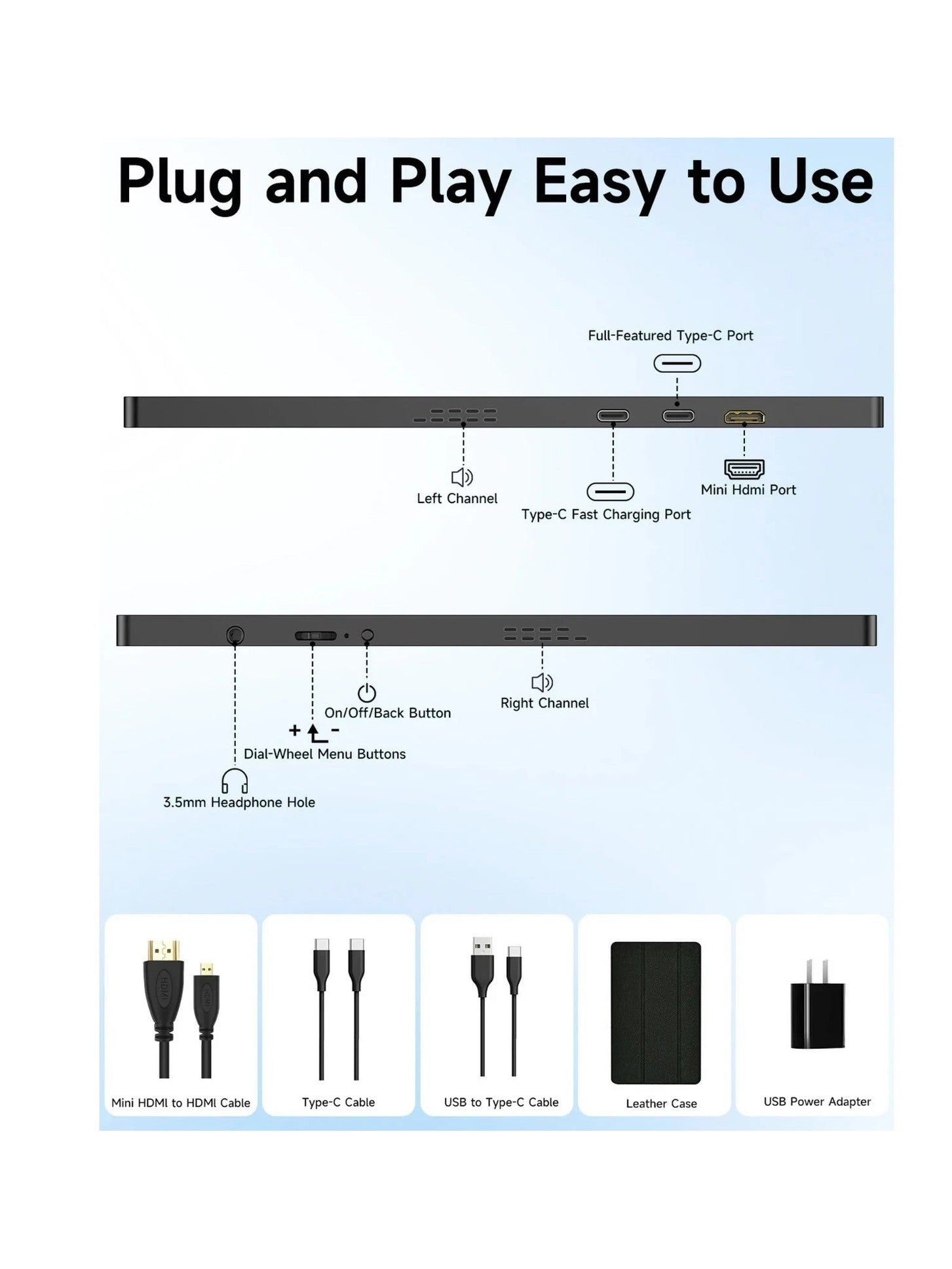 Plug and Play Easy to Use

Full-Featured Type-C Port

Left Channel

Type-C Fast Charging Port

Mini Hdmi Port

On/Off/Back Button

Right Channel

+ -

Dial-Wheel Menu Buttons

3.5mm Headphone Hole

HDMI

HDMI

Mini HDMI to HDMI Cable

Type-C Cable

USB to Type-C Cable

Leather Case

USB Power Adapter