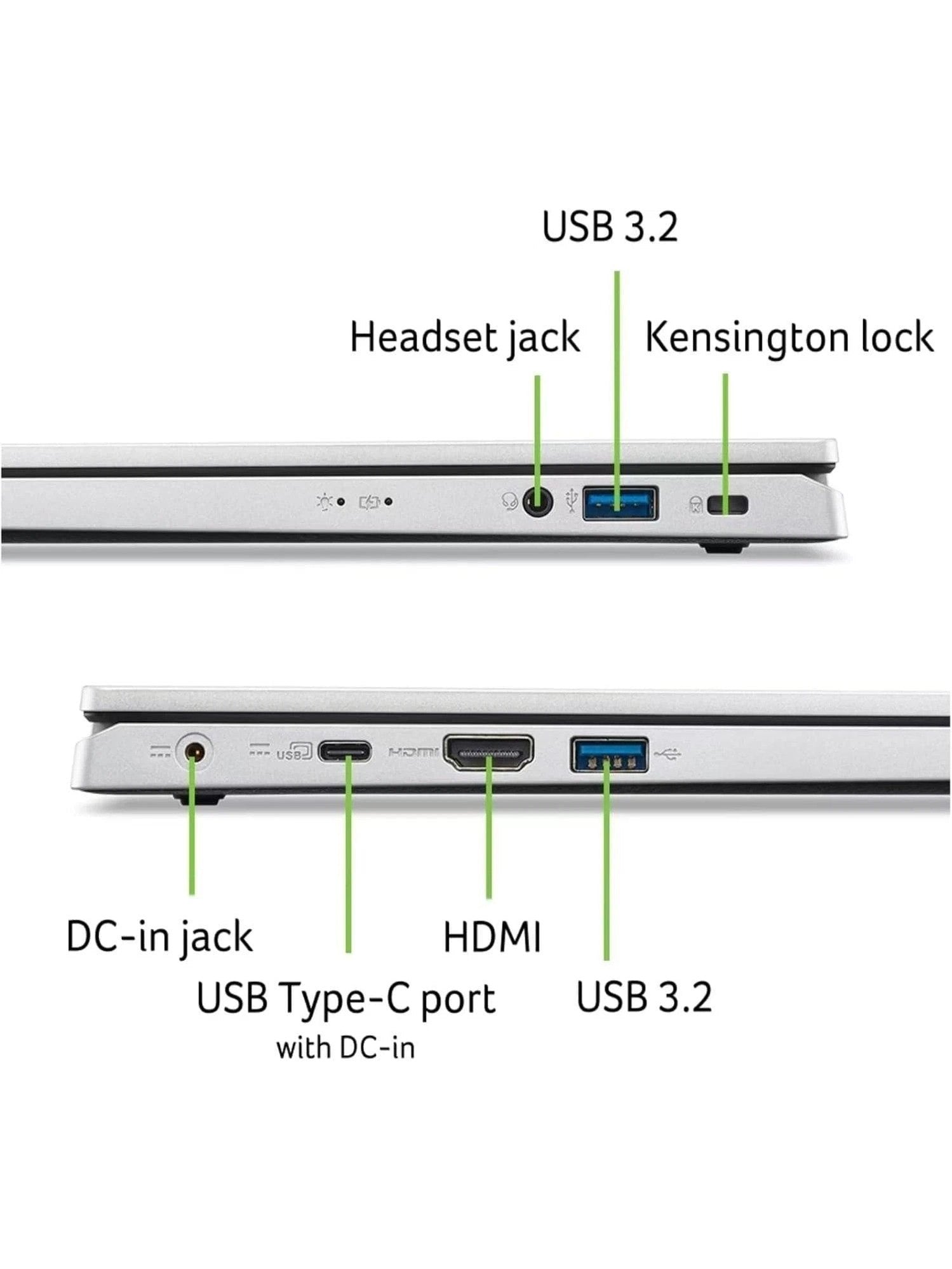 USB 3.2

Headset jack

Kensington lock

USB

HDMI

DC-in jack

HDMI

USB Type-C port
with DC-in

USB 3.2